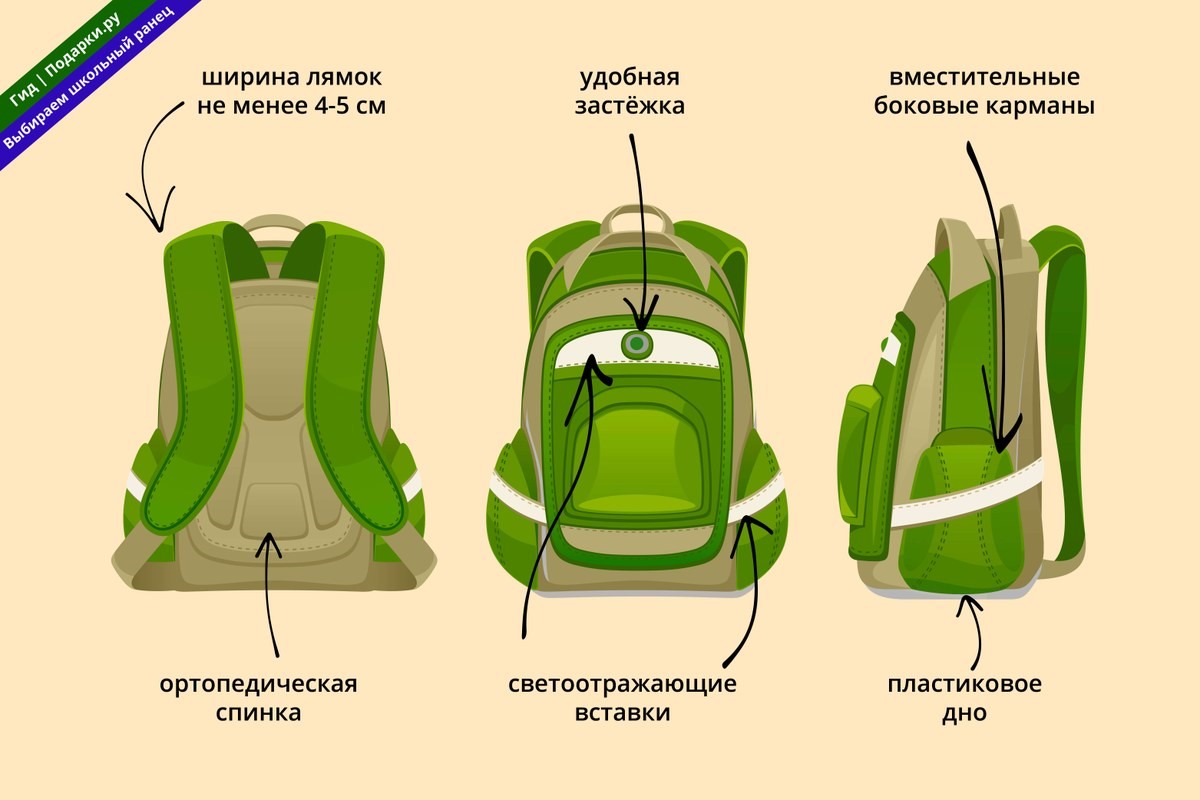 Гид | Подарки.ру
Выбираем школьный ранец

ширина лямок не менее 4-5 см

удобная застёжка

вместительные боковые карманы

ортопедическая спинка

светоотражающие вставки

пластиковое дно