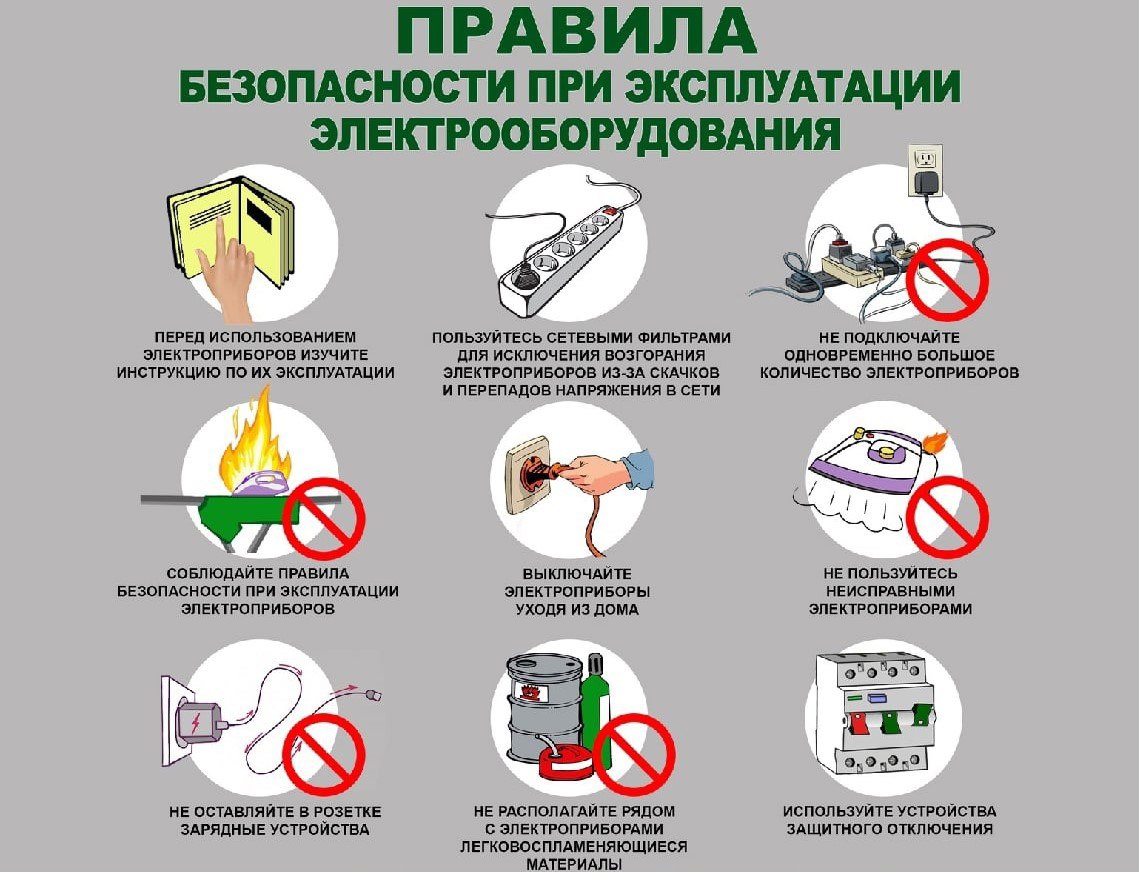 ПРАВИЛА
БЕЗОПАСНОСТИ ПРИ ЭКСПЛУАТАЦИИ ЭЛЕКТРООБОРУДОВАНИЯ

ПЕРЕД ИСПОЛЬЗОВАНИЕМ ЭЛЕКТРОПРИБОРОВ ИЗУЧИТЕ ИНСТРУКЦИЮ ПО ИХ ЭКСПЛУАТАЦИИ

ПОЛЬЗУЙТЕСЬ СЕТЕВЫМИ ФИЛЬТРАМИ ДЛЯ ИСКЛЮЧЕНИЯ ВОЗГОРАНИЯ ЭЛЕКТРОПРИБОРОВ ИЗ-ЗА СКАЧКОВ И ПЕРЕПАДОВ НАПРЯЖЕНИЯ В СЕТИ

НЕ ПОДКЛЮЧАЙТЕ ОДНОВРЕМЕННО БОЛЬШОЕ КОЛИЧЕСТВО ЭЛЕКТРОПРИБОРОВ

СОБЛЮДАЙТЕ ПРАВИЛА БЕЗОПАСНОСТИ ПРИ ЭКСПЛУАТАЦИИ ЭЛЕКТРОПРИБОРОВ

ВЫКЛЮЧАЙТЕ ЭЛЕКТРОПРИБОРЫ УХОДЯ ИЗ ДОМА

НЕ ПОЛЬЗУЙТЕСЬ НЕИСПРАВНЫМИ ЭЛЕКТРОПРИБОРАМИ

НЕ ОСТАВЛЯЙТЕ В РОЗЕТКЕ ЗАРЯДНЫЕ УСТРОЙСТВА

НЕ РАСПОЛАГАЙТЕ РЯДОМ С ЭЛЕКТРОПРИБОРАМИ ЛЕГКОВОСПЛАМЕНЯЮЩИЕСЯ МАТЕРИАЛЫ

ИСПОЛЬЗУЙТЕ УСТРОЙСТВА ЗАЩИТНОГО ОТКЛЮЧЕНИЯ